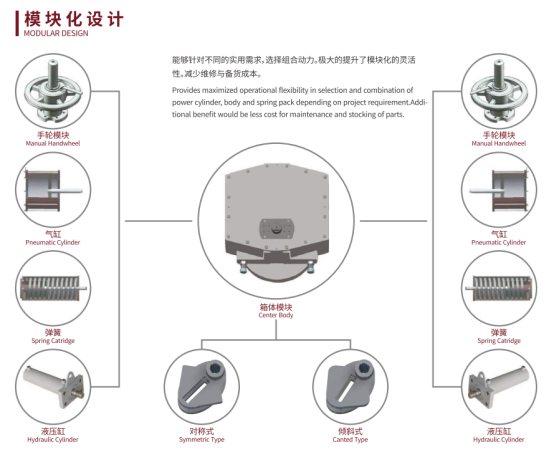 模块化设计
MODULAR DESIGN

能够针对不同的实用需求，选择组合动力。极大的提升了模块化的灵活性。减少维修与备货成本。

Provides maximized operational flexibility in selection and combination of power cylinder, body and spring pack depending on project requirement.Additional benefit would be less cost for maintenance and stocking of parts.

手轮模块
Manual Handwheel

气缸
Pneumatic Cylinder

弹簧
Spring Catridge

液压缸
Hydraulic Cylinder

箱体模块
Center Body

对称式
Symmetric Type

倾斜式
Canted Type

手轮模块
Manual Handwheel

气缸
Pneumatic Cylinder

弹簧
Spring Catridge

液压缸
Hydraulic Cylinder